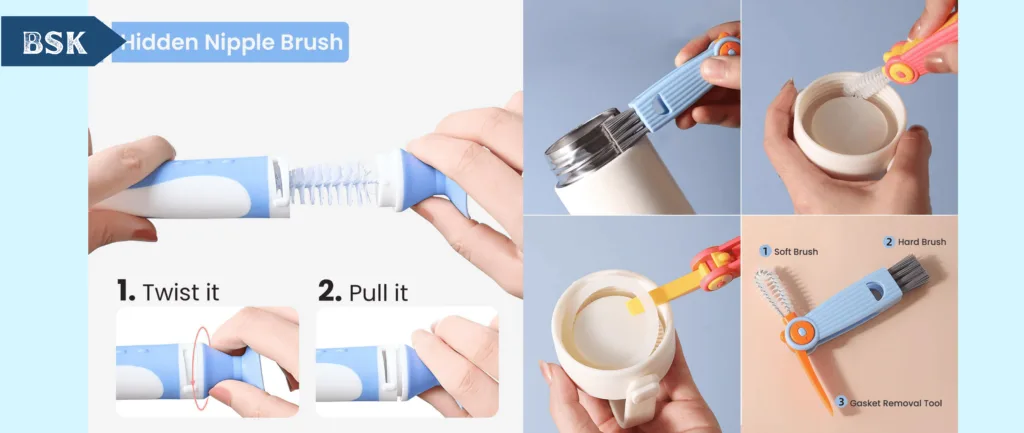 BSK

Hidden Nipple Brush

1. Twist it

2. Pull it

1 Soft Brush

2 Hard Brush

3 Gasket Removal Tool